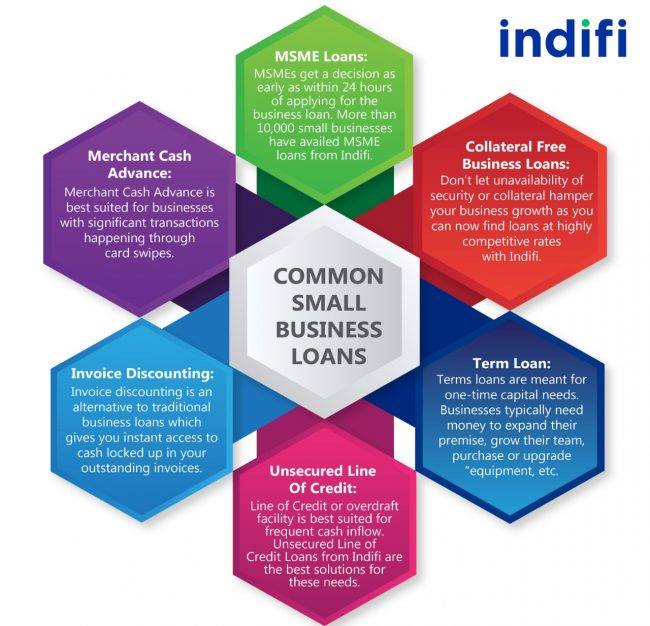 indifi

MSME Loans:
MSMEs get a decision as early as within 24 hours of applying for the business loan. More than 10,000 small businesses have availed MSME loans from Indifi.

Merchant Cash Advance:
Merchant Cash Advance is best suited for businesses with significant transactions happening through card swipes.

Collateral Free Business Loans:
Don't let unavailability of security or collateral hamper your business growth as you can now find loans at highly competitive rates with Indifi.

COMMON SMALL BUSINESS LOANS

Invoice Discounting:
Invoice discounting is an alternative to traditional business loans which gives you instant access to cash locked up in your outstanding invoices.

Term Loan:
Terms loans are meant for one-time capital needs. Businesses typically need money to expand their premise, grow their team, purchase or upgrade "equipment, etc.

Unsecured Line Of Credit:
Line of Credit or overdraft facility is best suited for frequent cash inflow. Unsecured Line of Credit Loans from Indifi are the best solutions for these needs.